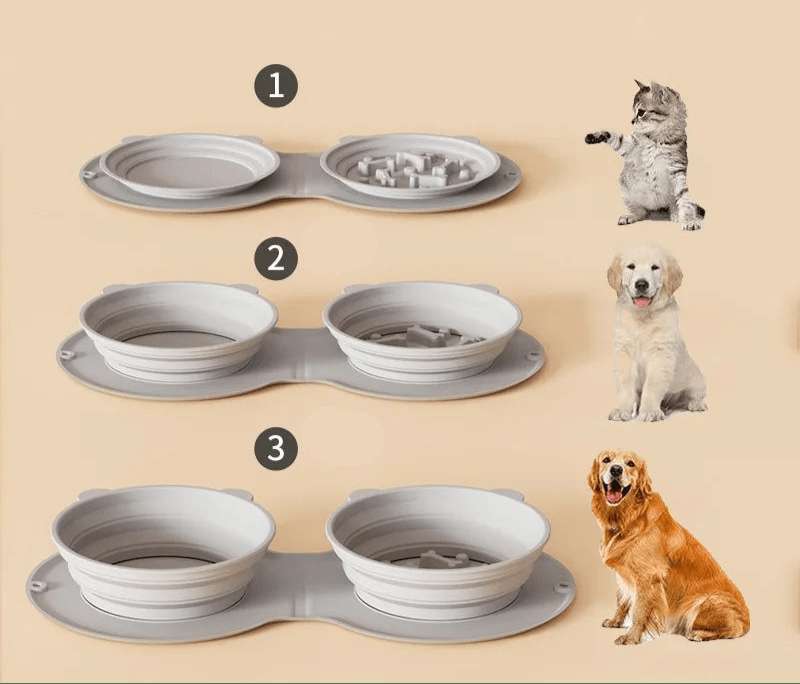 1

2

3