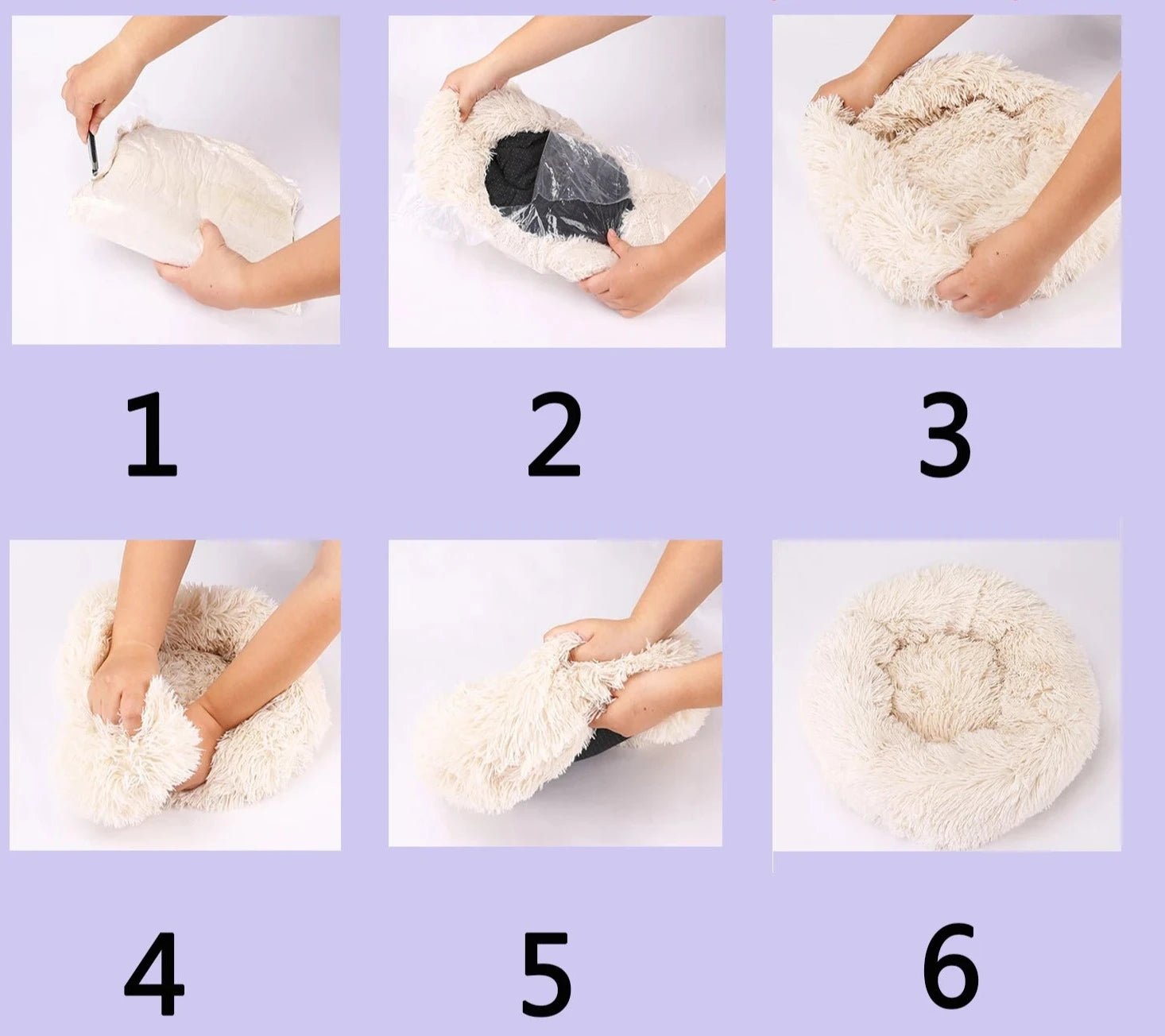 1

2

3

4

5

6