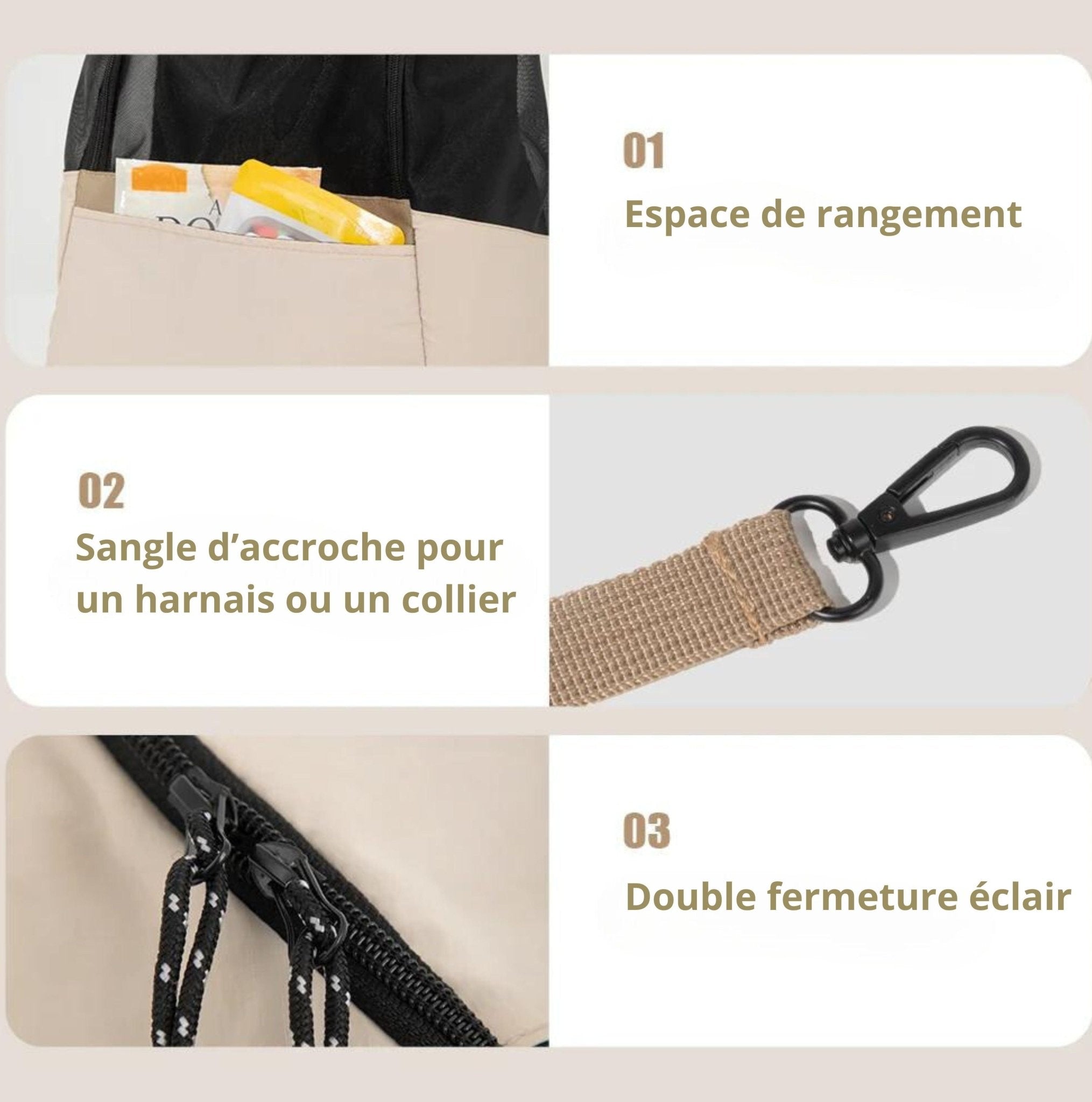 01
Espace de rangement

02
Sangle d’accroche pour un harnais ou un collier

03
Double fermeture éclair